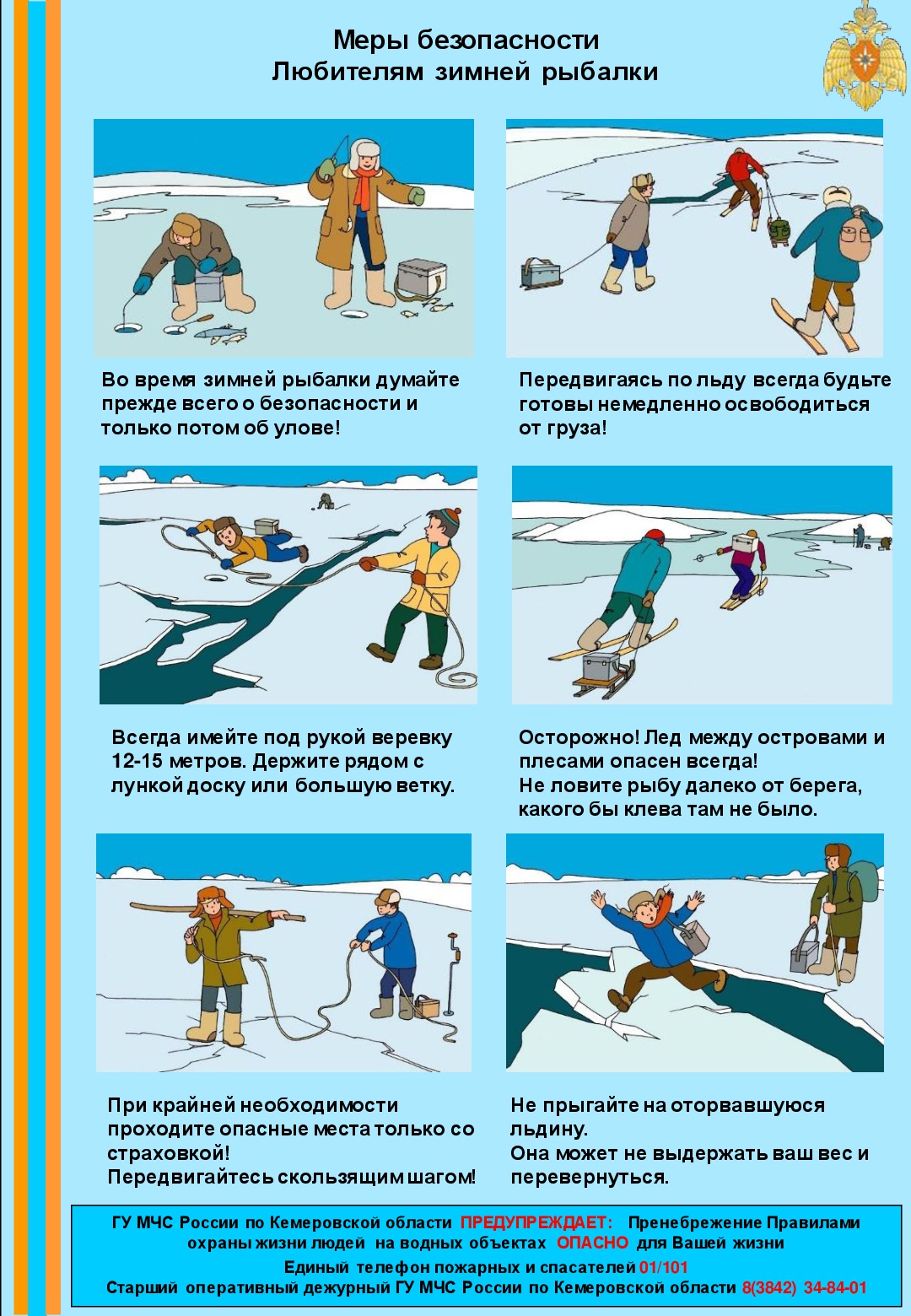 Меры безопасности
Любителям зимней рыбалки

Во время зимней рыбалки думайте прежде всего о безопасности и только потом об улове!

Передвигаясь по льду всегда будьте готовы немедленно освободиться от груза!

Всегда имейте под рукой веревку 12-15 метров. Держите рядом с лункой доску или большую ветку.

Осторожно! Лед между островами и плесами опасен всегда!
Не ловите рыбу далеко от берега, какого бы клева там не было.

При крайней необходимости проходите опасные места только со страховкой!
Передвигайтесь скользящим шагом!

Не прыгайте на оторвавшуюся льдину.
Она может не выдержать ваш вес и перевернуться.

ГУ МЧС России по Кемеровской области ПРЕДУПРЕЖДАЕТ: Пренебрежение Правилами охраны жизни людей на водных объектах ОПАСНО для Вашей жизни
Единый телефон пожарных и спасателей 01/101
Старший оперативный дежурный ГУ МЧС России по Кемеровской области 8(3842) 34-84-01